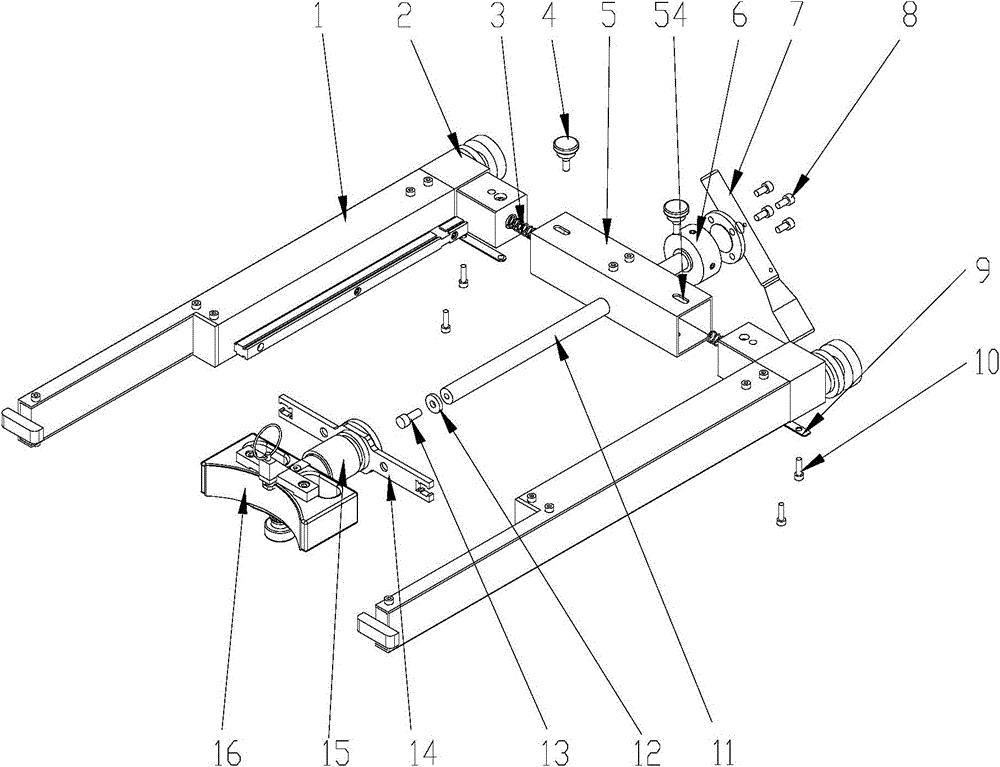 1
2
3
4
5
54
6
7
8
9
10
16
15
14
13
12
11