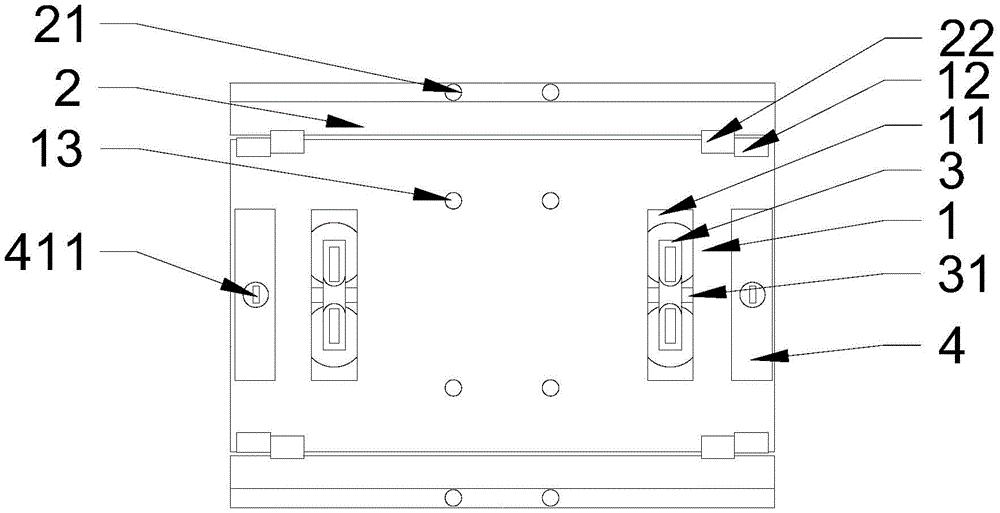 21
2
13
411
22
12
11
3
1
31
4